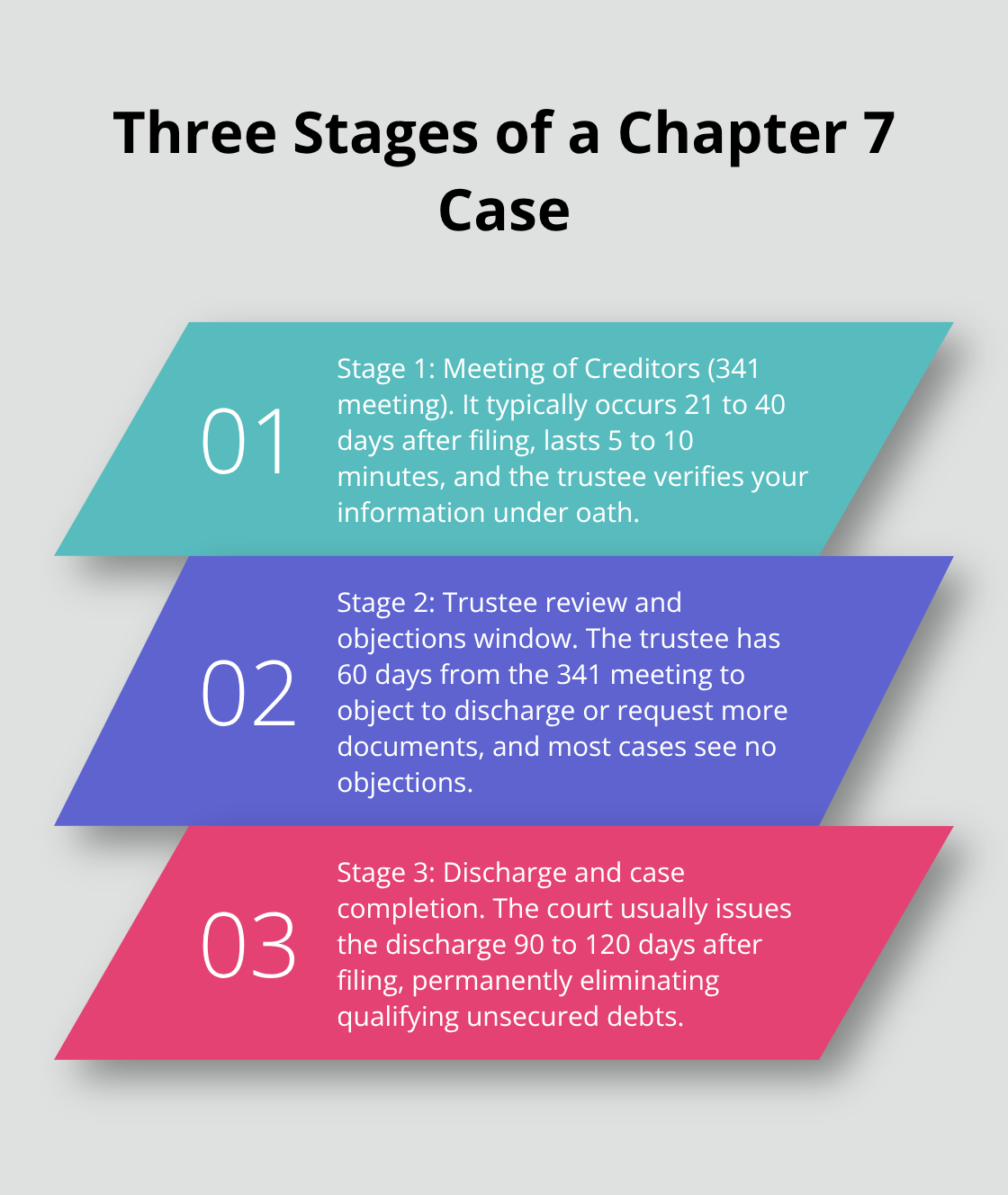 Three Stages of a Chapter 7 Case

01

Stage 1: Meeting of Creditors (341 meeting). It typically occurs 21 to 40 days after filing, lasts 5 to 10 minutes, and the trustee verifies your information under oath.

02

Stage 2: Trustee review and objections window. The trustee has 60 days from the 341 meeting to object to discharge or request more documents, and most cases see no objections.

03

Stage 3: Discharge and case completion. The court usually issues the discharge 90 to 120 days after filing, permanently eliminating qualifying unsecured debts.